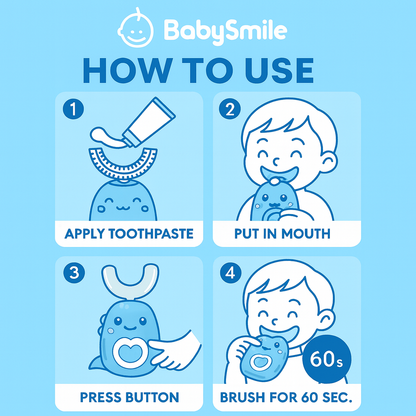 BabySmile

HOW TO USE

1

APPLY TOOTHPASTE

2

PUT IN MOUTH

3

PRESS BUTTON

4

60s

BRUSH FOR 60 SEC.